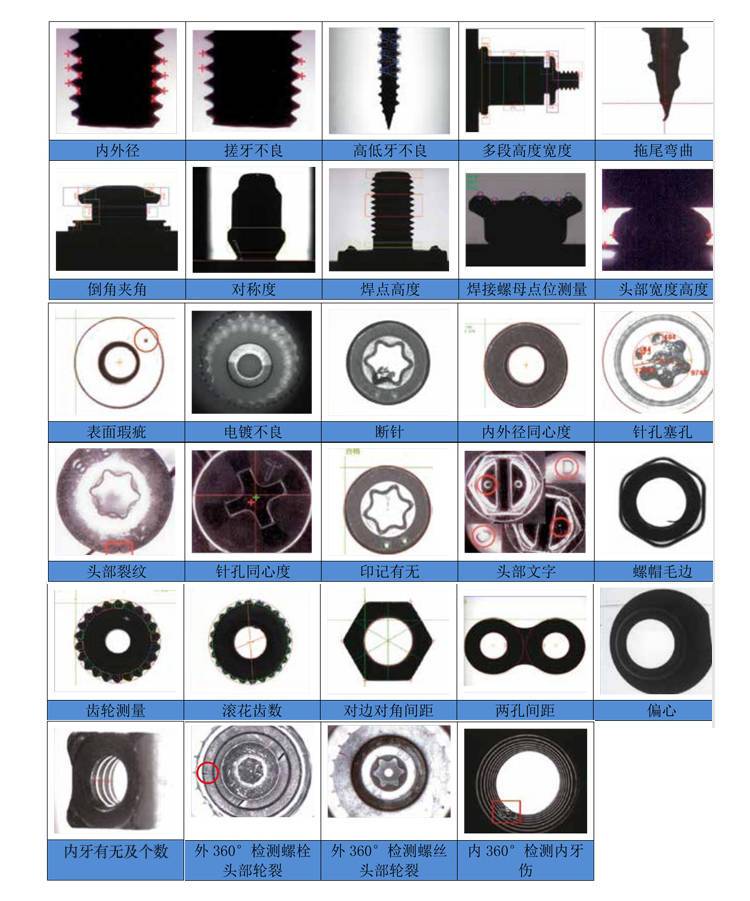 | 内外径 | 搓牙不良 | 高低牙不良 | 多段高度宽度 | 拖尾弯曲 |
|---|---|---|---|---|
| 倒角夹角 | 对称度 | 焊点高度 | 焊接螺母点位测量 | 头部宽度高度 |
| 表面瑕疵 | 电镀不良 | 断针 | 内外径同心度 | 针孔塞孔 |
| 头部裂纹 | 针孔同心度 | 印记有无 | 头部文字 | 螺帽毛边 |
| 齿轮测量 | 滚花齿数 | 对边对角间距 | 两孔间距 | 偏心 |
| 内牙有无及个数 | 外 360° 检测螺栓头部轮裂 | 外 360° 检测螺丝头部轮裂 | 内 360° 检测内牙伤 | |